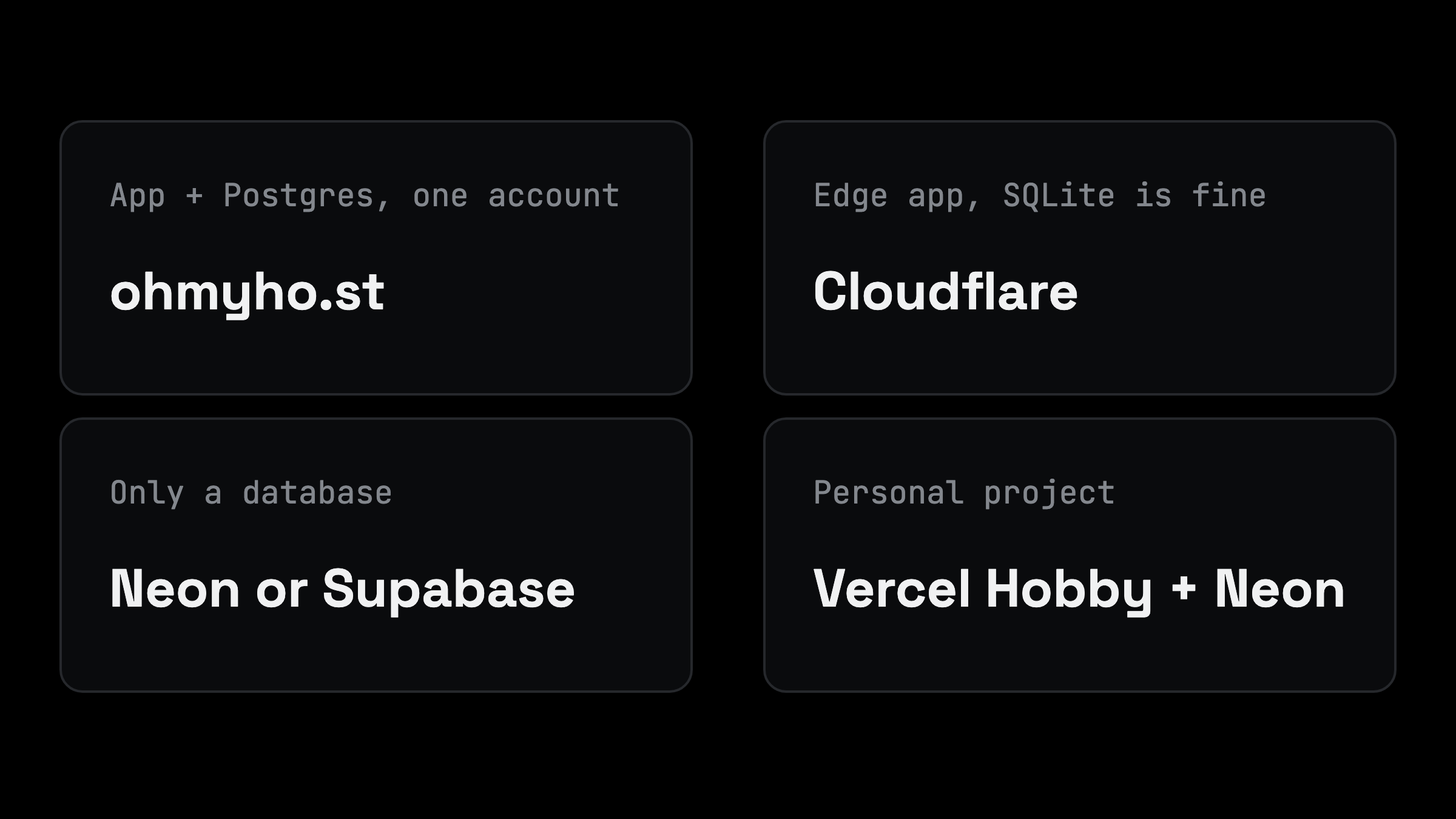 App + Postgres, one account

ohmyho.st

Edge app, SQLite is fine

Cloudflare

Only a database

Neon or Supabase

Personal project

Vercel Hobby + Neon